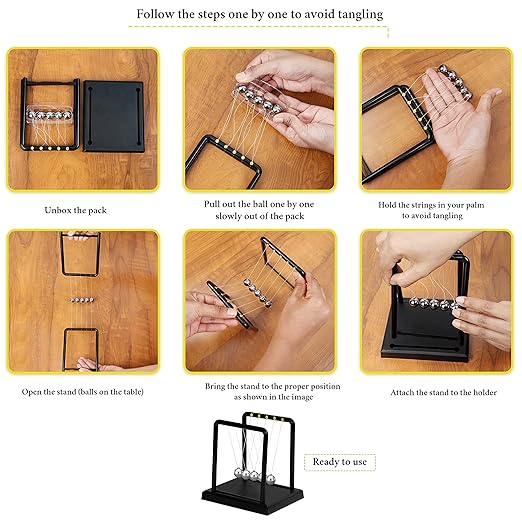 Follow the steps one by one to avoid tangling

Unbox the pack

Pull out the ball one by one slowly out of the pack

Hold the strings in your palm to avoid tangling

Open the stand (balls on the table)

Bring the stand to the proper position as shown in the image

Attach the stand to the holder

Ready to use